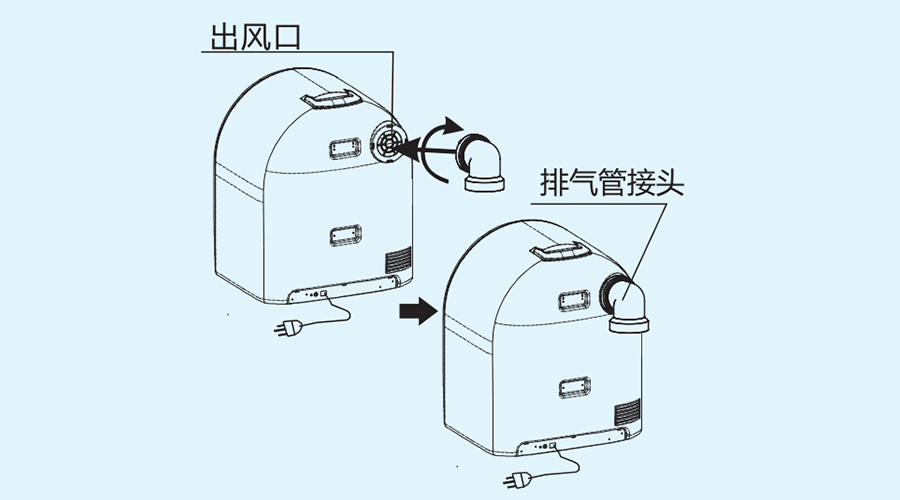 出风口

排气管接头